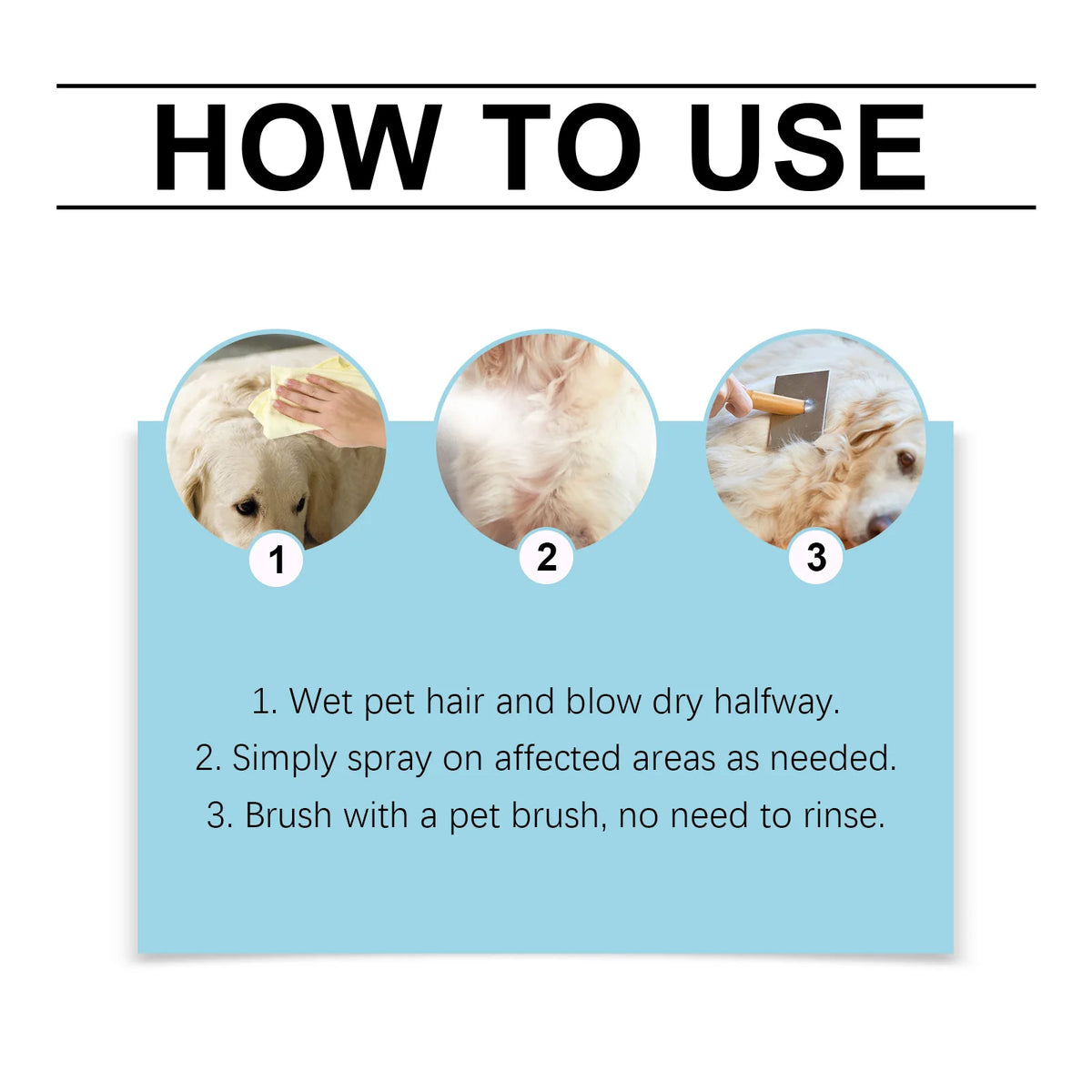 HOW TO USE

1

2

3

1. Wet pet hair and blow dry halfway.
2. Simply spray on affected areas as needed.
3. Brush with a pet brush, no need to rinse.