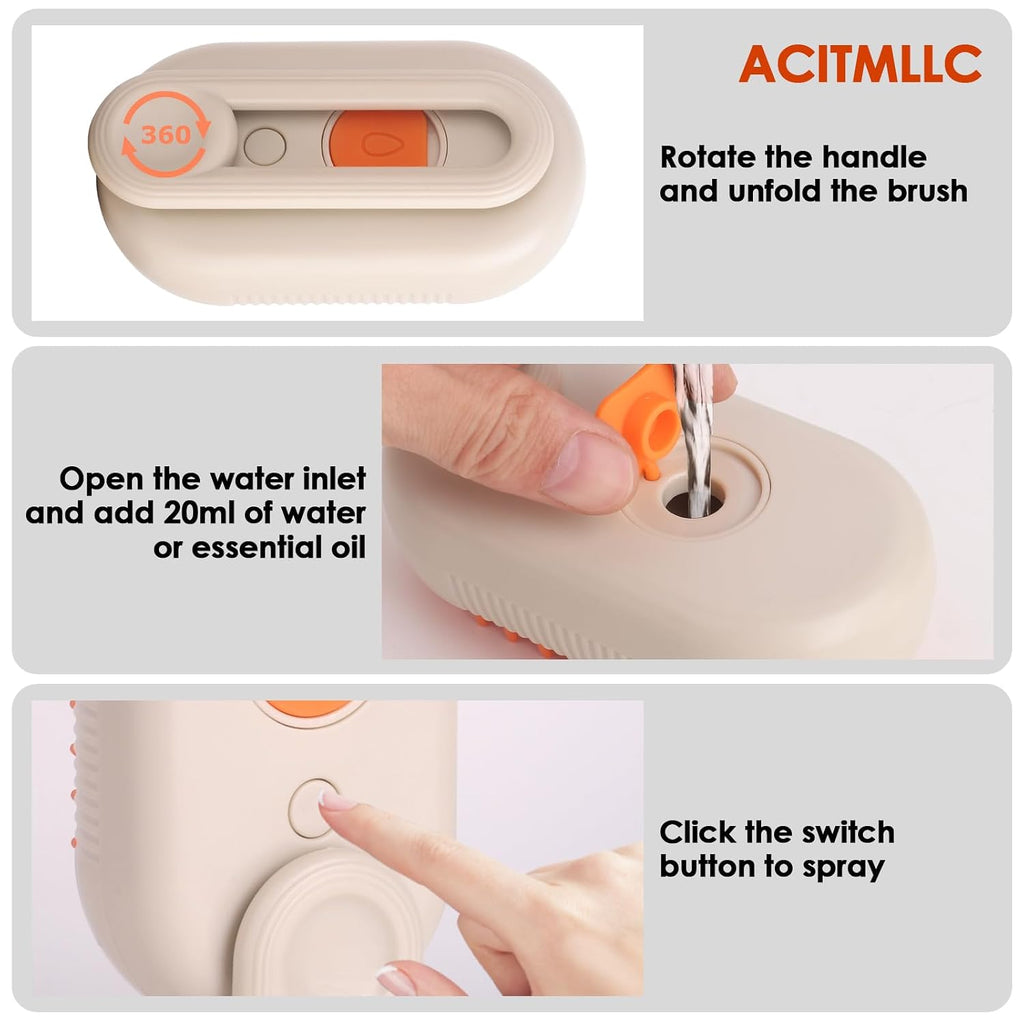 360

ACITMLLC

Rotate the handle and unfold the brush

Open the water inlet and add 20ml of water or essential oil

Click the switch button to spray